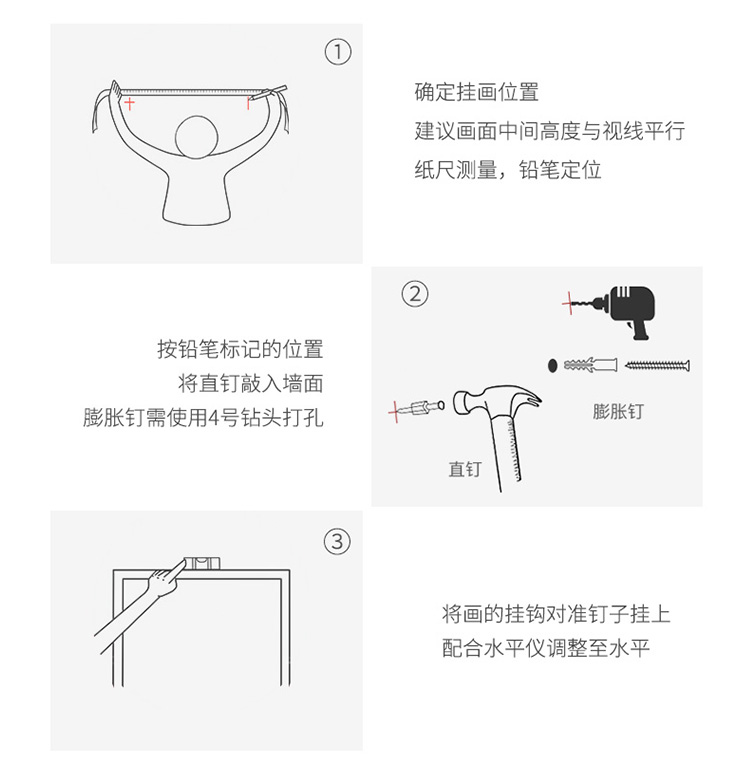 ①

确定挂画位置
建议画面中间高度与视线平行
纸尺测量，铅笔定位

按铅笔标记的位置
将直钉敲入墙面
膨胀钉需使用4号钻头打孔

②

膨胀钉

直钉

③

将画的挂钩对准钉子挂上
配合水平仪调整至水平