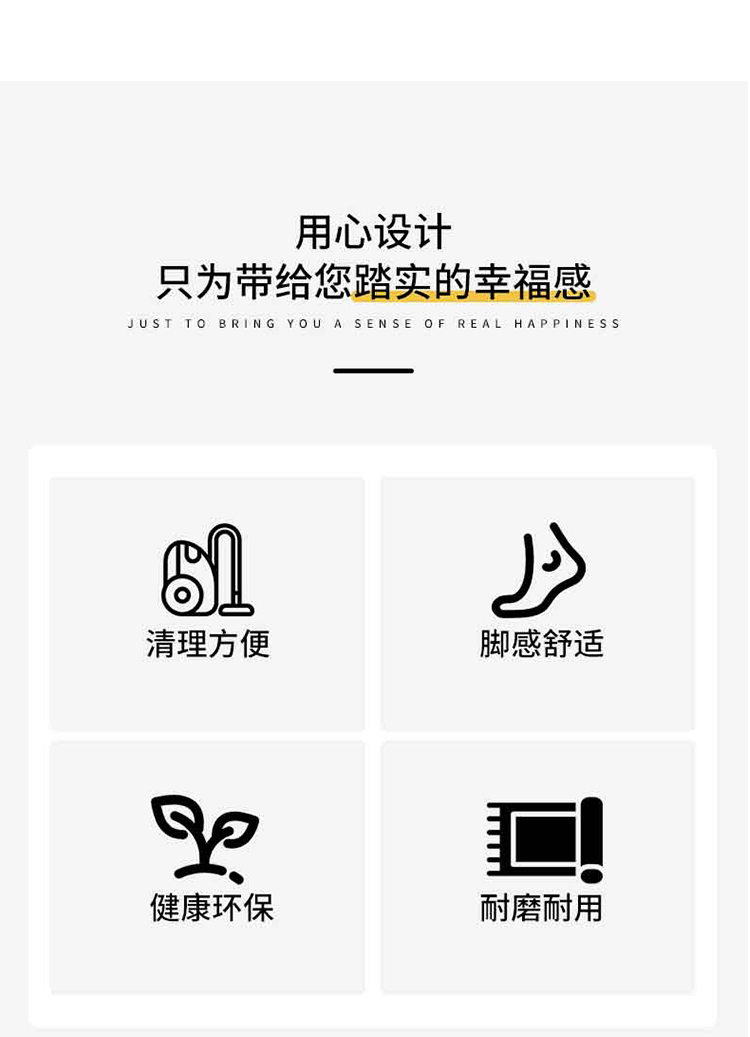 用心设计
只为带给您踏实的幸福感
JUST TO BRING YOU A SENSE OF REAL HAPPINESS

清理方便

脚感舒适

健康环保

耐磨耐用