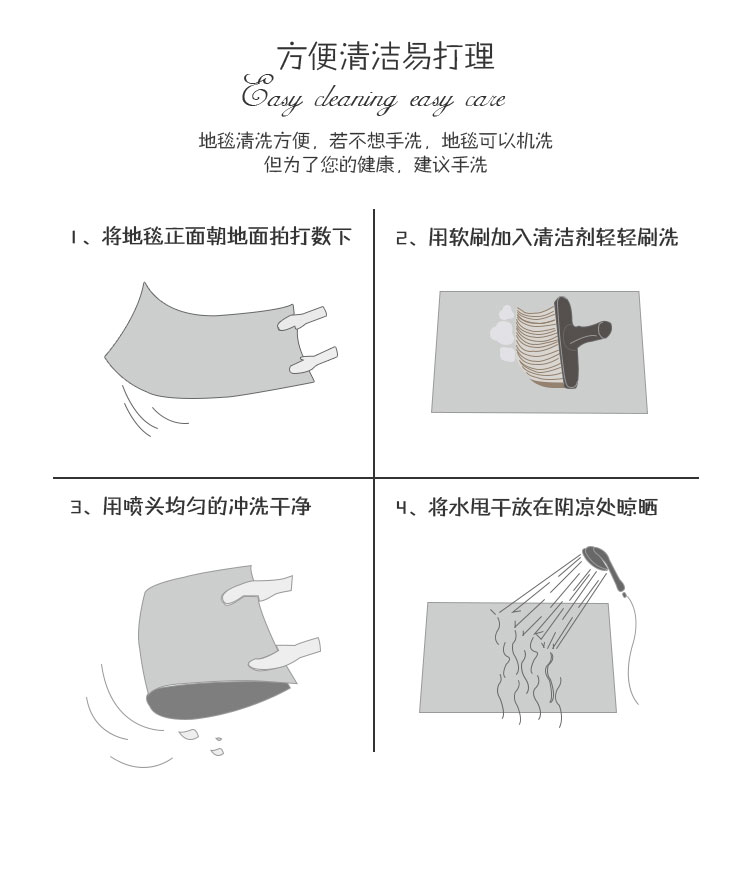 方便清洁易打理
Easy cleaning easy care

地毯清洗方便，若不想手洗，地毯可以机洗
但为了您的健康，建议手洗

1、将地毯正面朝地面拍打数下

2、用软刷加入清洁剂轻轻刷洗

3、用喷头均匀的冲洗干净

4、将水甩干放在阴凉处晾晒