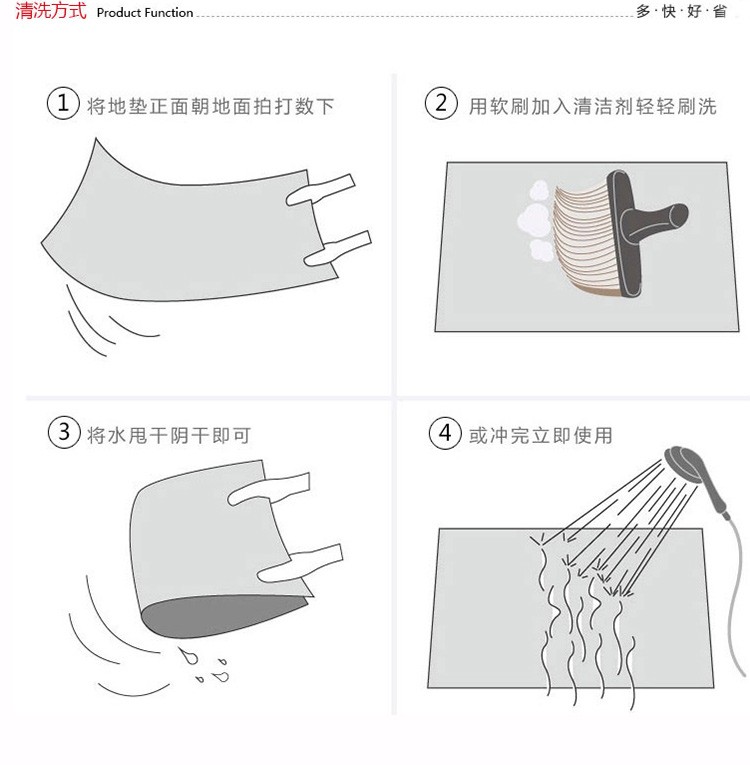 清洗方式 Product Function 多·快·好·省

1 将地垫正面朝地面拍打数下

2 用软刷加入清洁剂轻轻刷洗

3 将水甩干阴干即可

4 或冲完立即使用