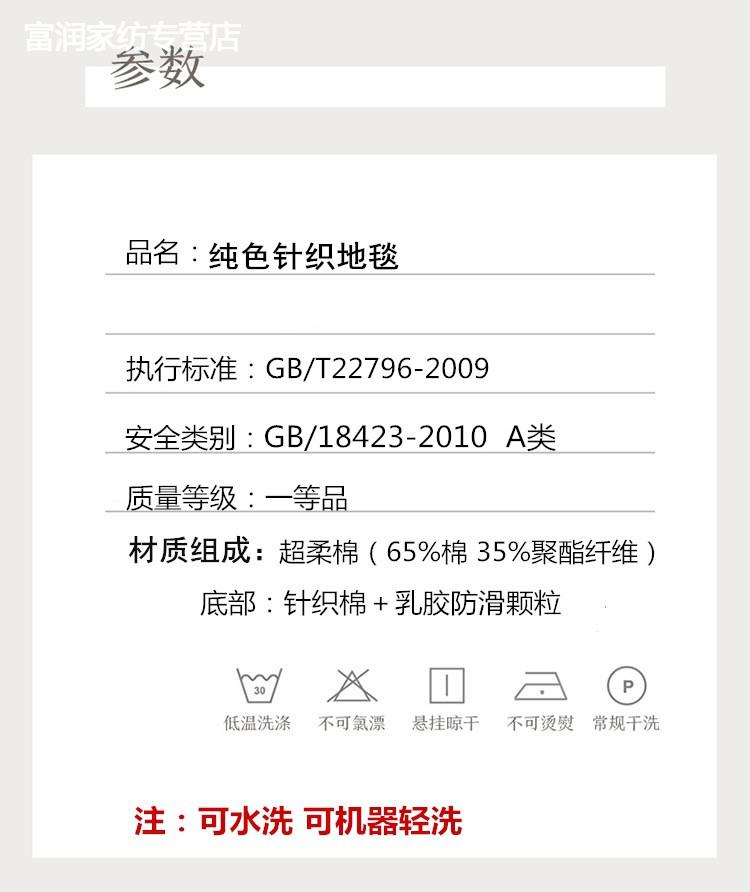 参数

品名：纯色针织地毯

执行标准：GB/T22796-2009

安全类别：GB/18423-2010 A类

质量等级：一等品

材质组成：超柔棉（65%棉 35%聚酯纤维）

底部：针织棉+乳胶防滑颗粒

30
低温洗涤 不可氯漂 悬挂晾干 不可烫熨 P 常规干洗

注：可水洗 可机器轻洗

富润家纺专营店